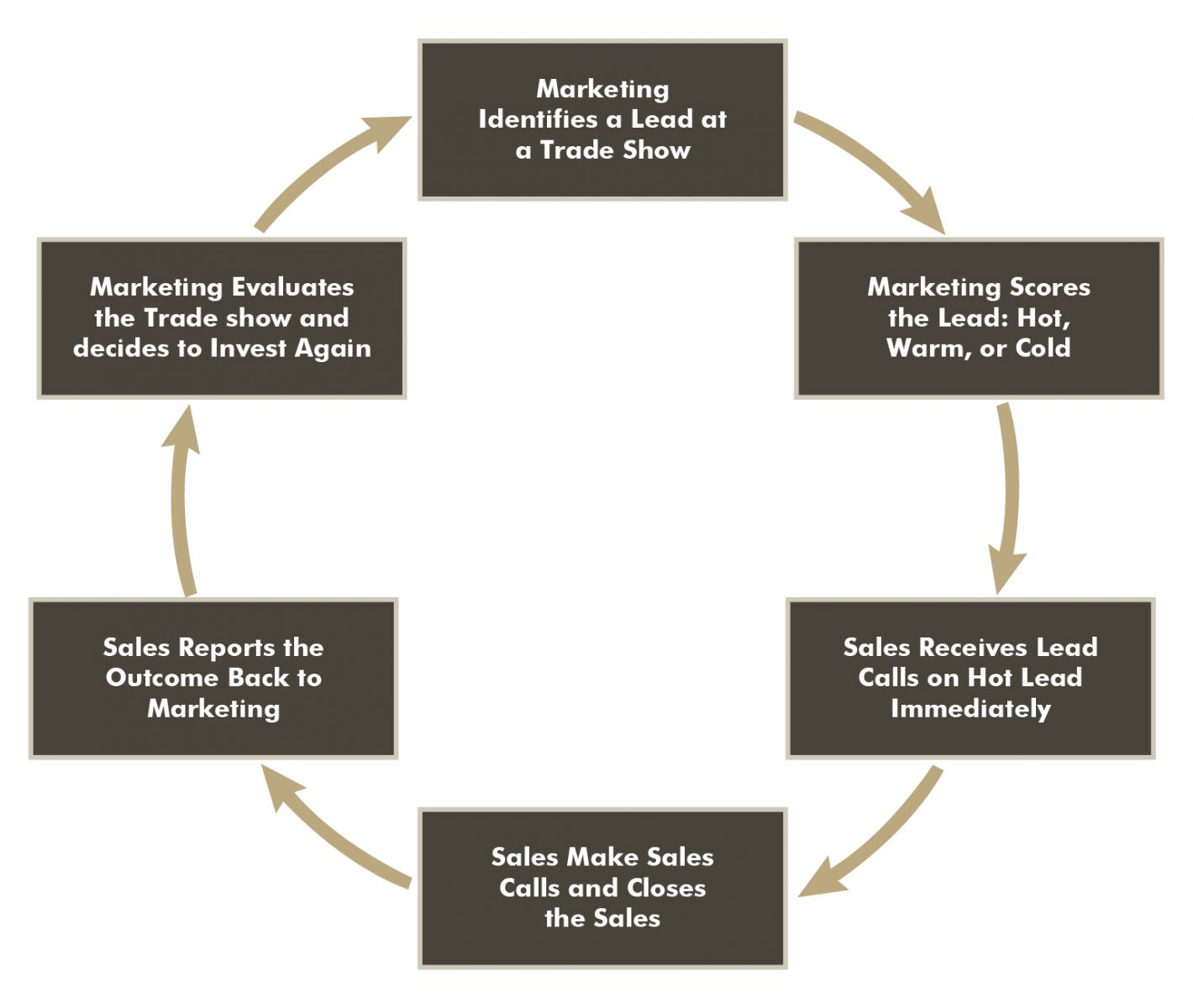 Marketing Identifies a Lead at a Trade Show

Marketing Scores the Lead: Hot, Warm, or Cold

Sales Receives Lead Calls on Hot Lead Immediately

Sales Make Sales Calls and Closes the Sales

Sales Reports the Outcome Back to Marketing

Marketing Evaluates the Trade show and decides to Invest Again