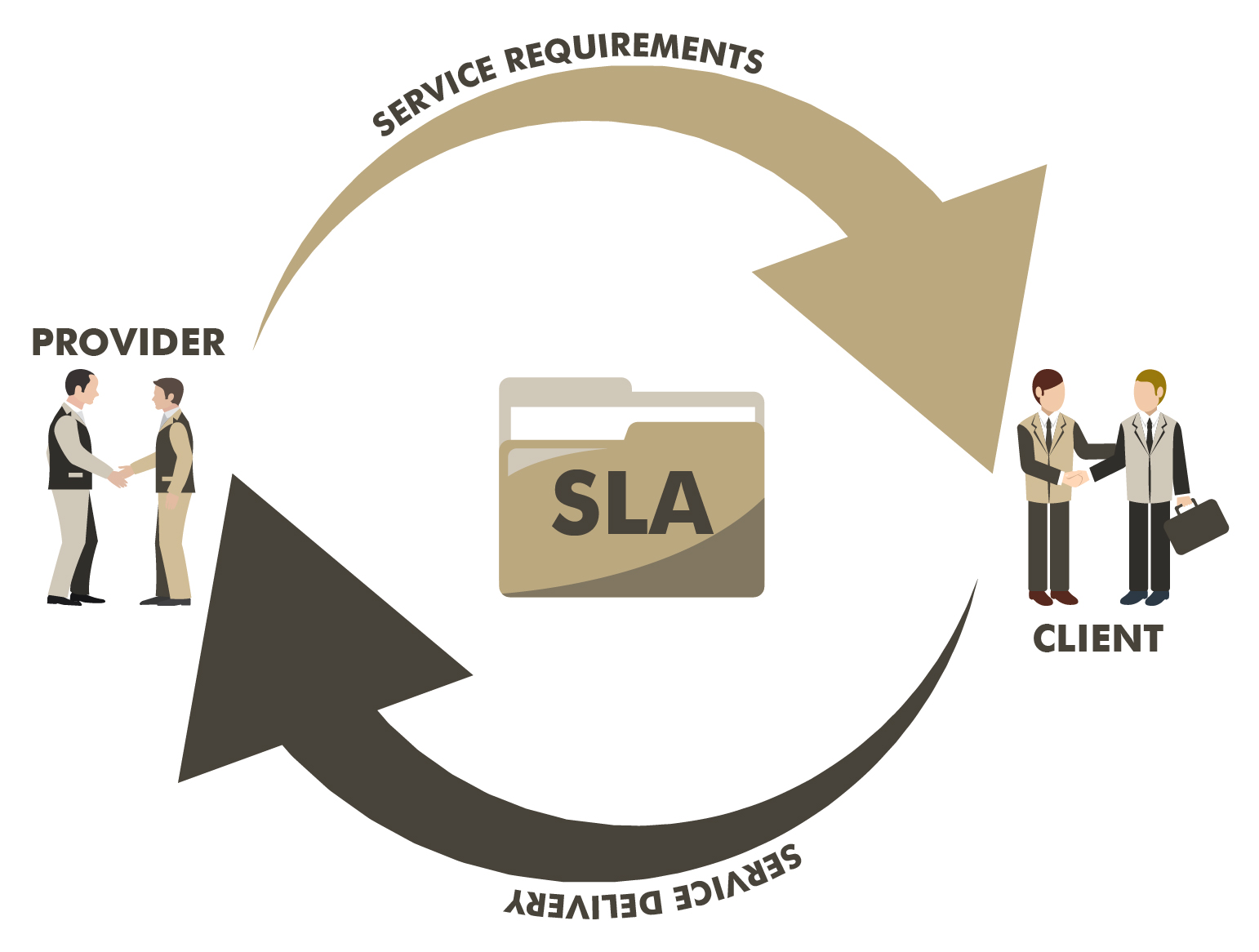 SERVICE REQUIREMENTS

PROVIDER

SLA

CLIENT

SERVICE DELIVERY