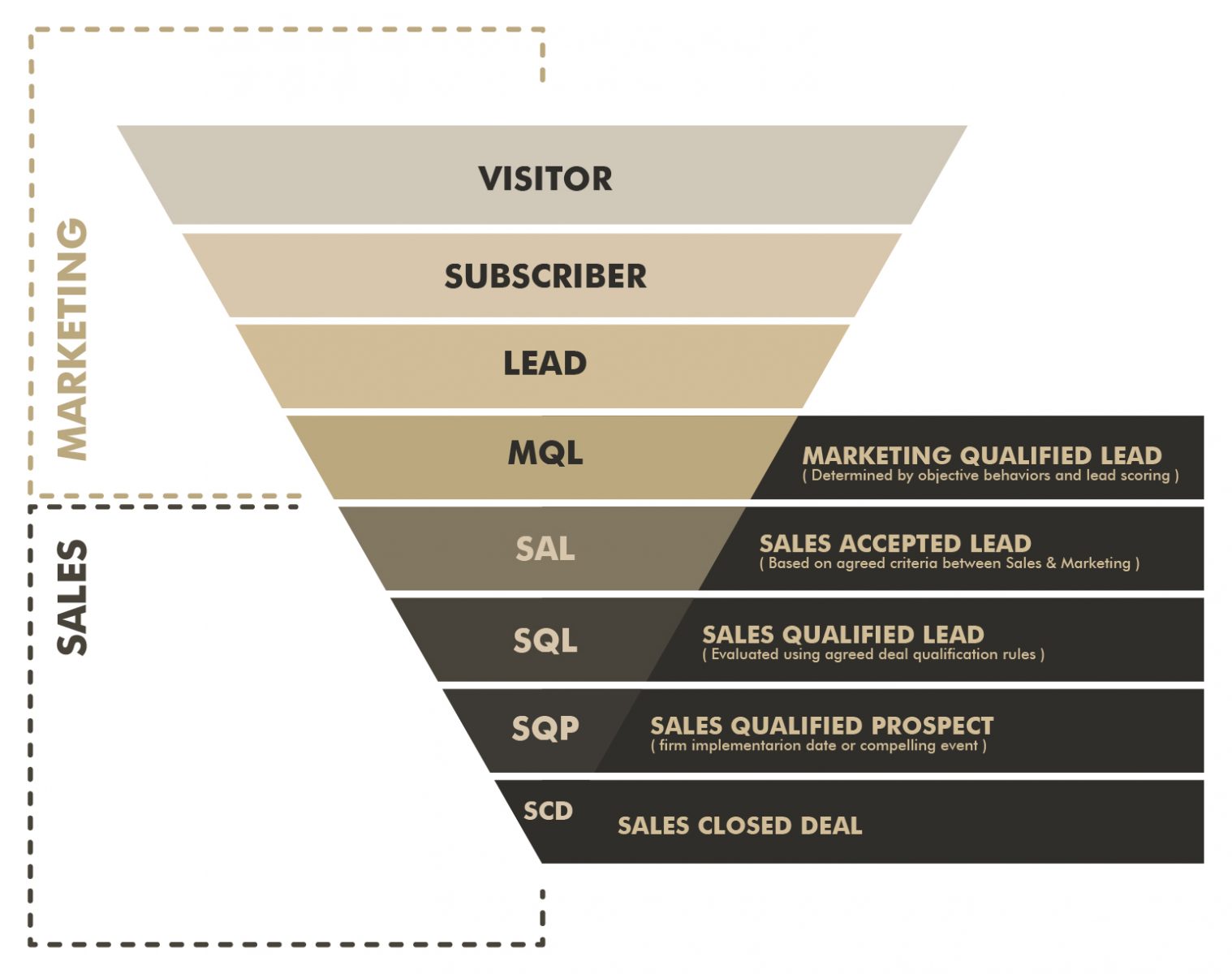 MARKETING

SALES

VISITOR

SUBSCRIBER

LEAD

MQL

MARKETING QUALIFIED LEAD
( Determined by objective behaviors and lead scoring )

SAL

SALES ACCEPTED LEAD
( Based on agreed criteria between Sales & Marketing )

SQL

SALES QUALIFIED LEAD
( Evaluated using agreed deal qualification rules )

SQP

SALES QUALIFIED PROSPECT
( firm implementarion date or compelling event )

SCD

SALES CLOSED DEAL