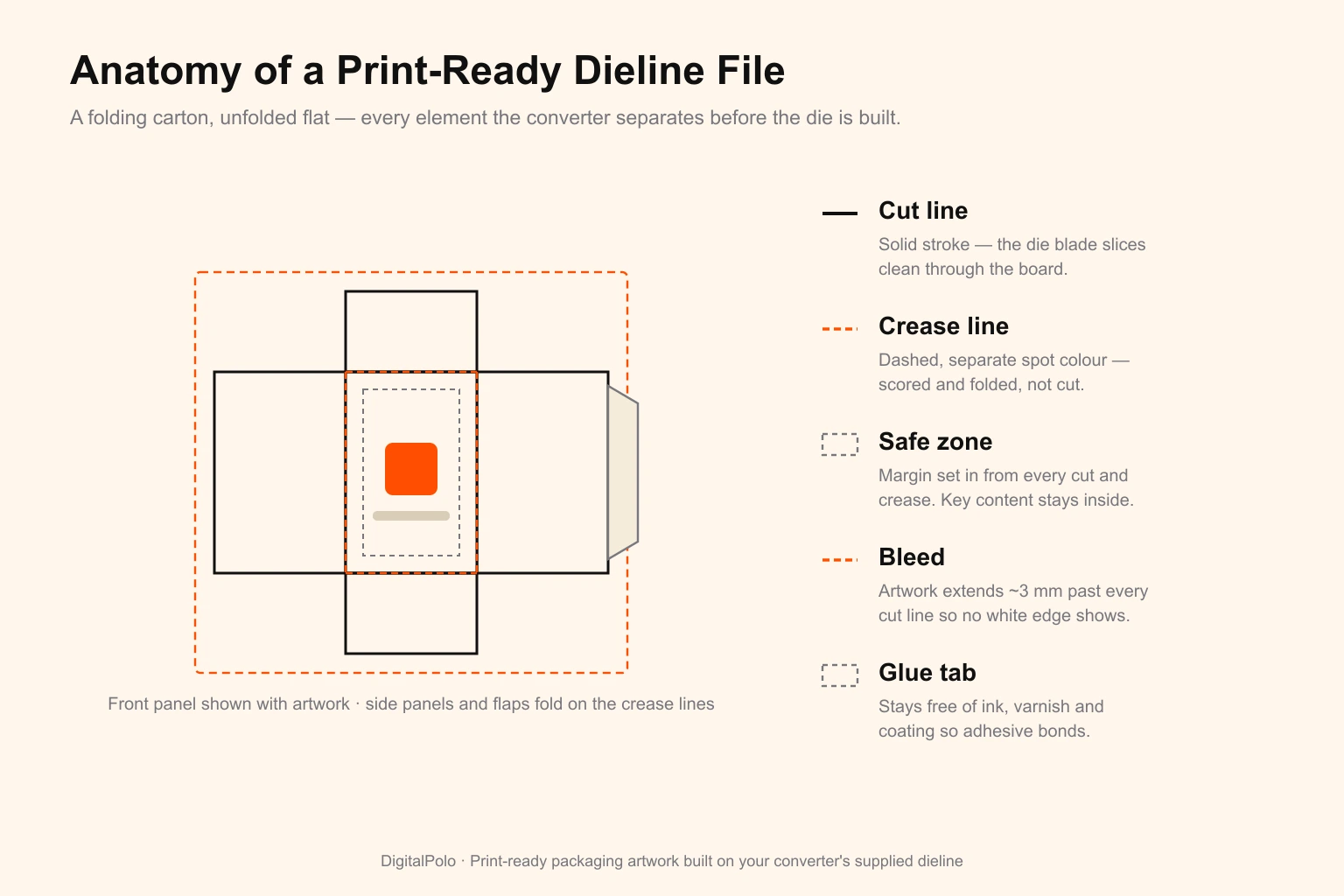 Anatomy of a Print-Ready Dieline File

A folding carton, unfolded flat — every element the converter separates before the die is built.

Front panel shown with artwork · side panels and flaps fold on the crease lines

Cut line
Solid stroke — the die blade slices clean through the board.

Crease line
Dashed, separate spot colour — scored and folded, not cut.

Safe zone
Margin set in from every cut and crease. Key content stays inside.

Bleed
Artwork extends ~3 mm past every cut line so no white edge shows.

Glue tab
Stays free of ink, varnish and coating so adhesive bonds.

DigitalPolo · Print-ready packaging artwork built on your converter's supplied dieline